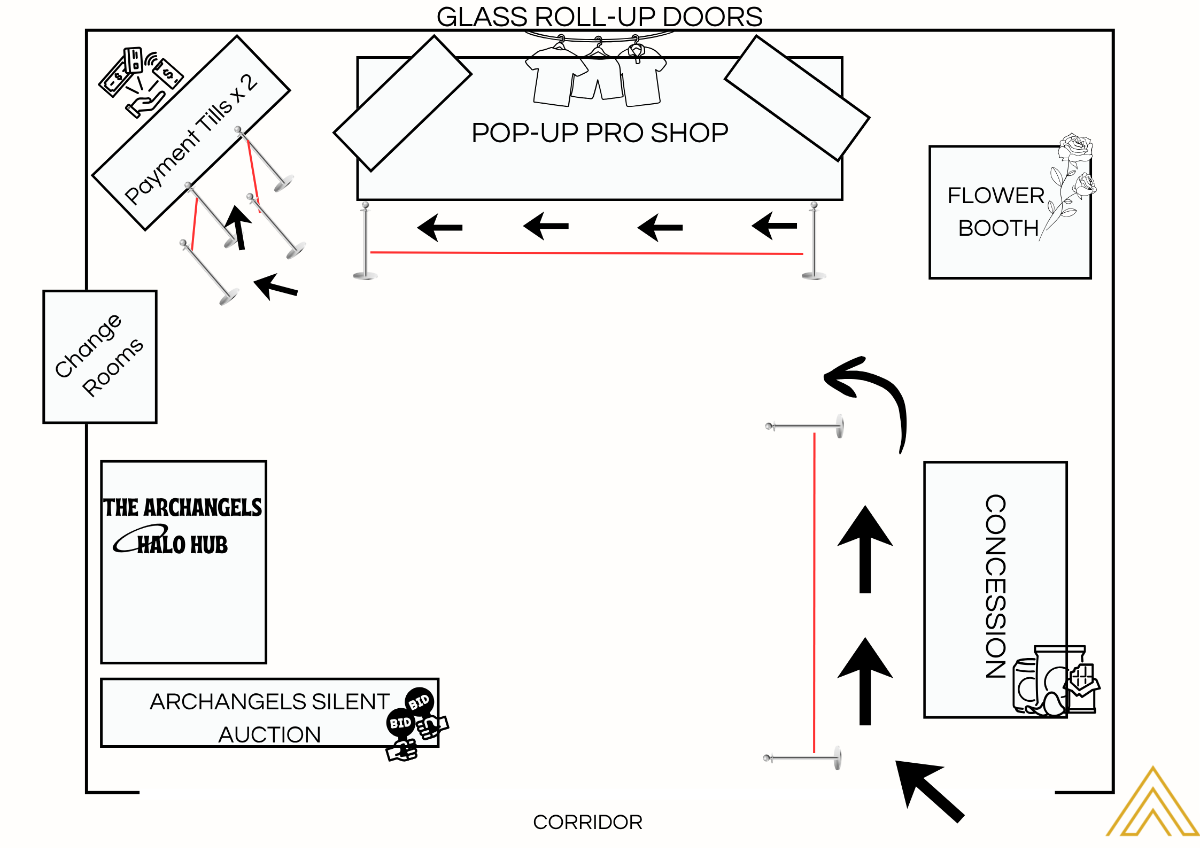 GLASS ROLL-UP DOORS

Payment Tills x 2

POP-UP PRO SHOP

FLOWER BOOTH

Change Rooms

THE ARCHANGELS HALO HUB

CONCESSION

ARCHANGELS SILENT AUCTION

BID

BID

CORRIDOR